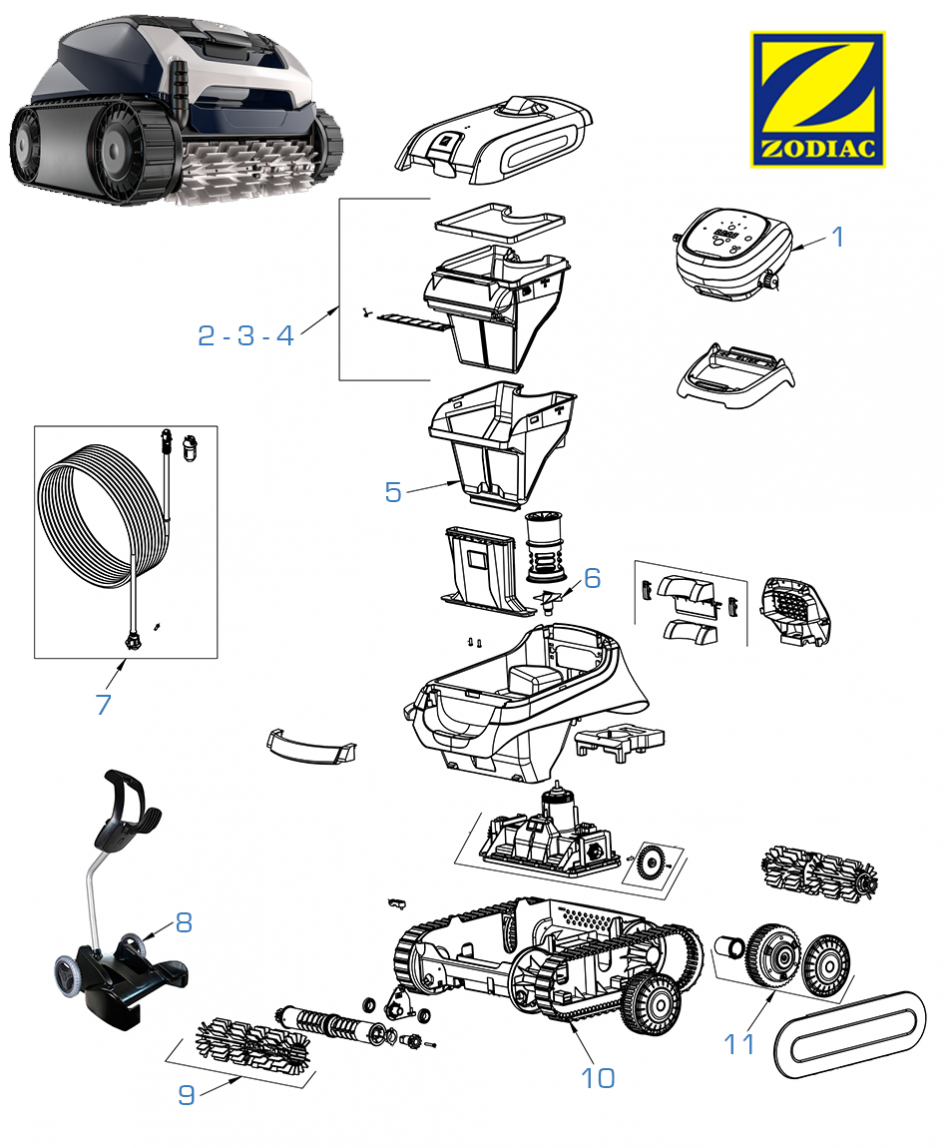 ZODIAC

1

2 - 3 - 4

5

6

7

8

9

10

11