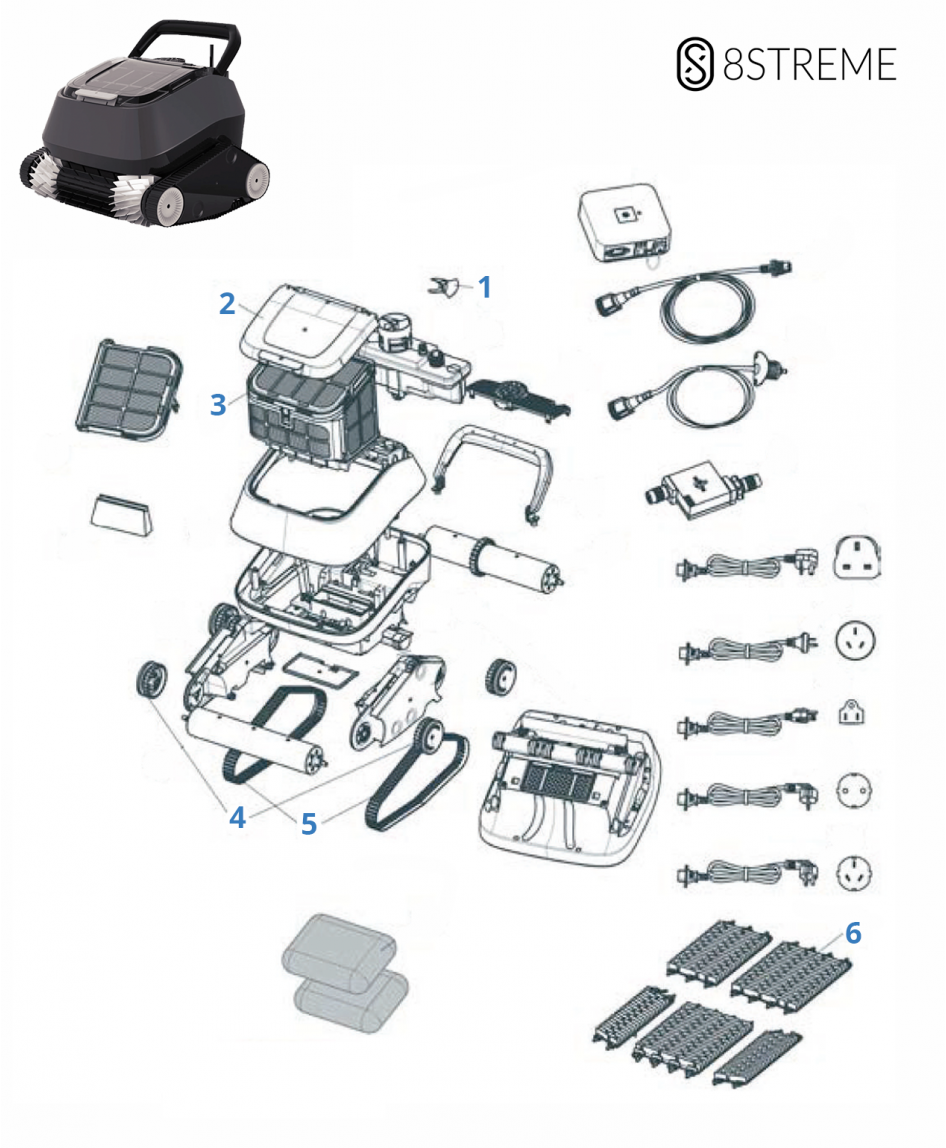 8STREME

1
2
3
4
5
6