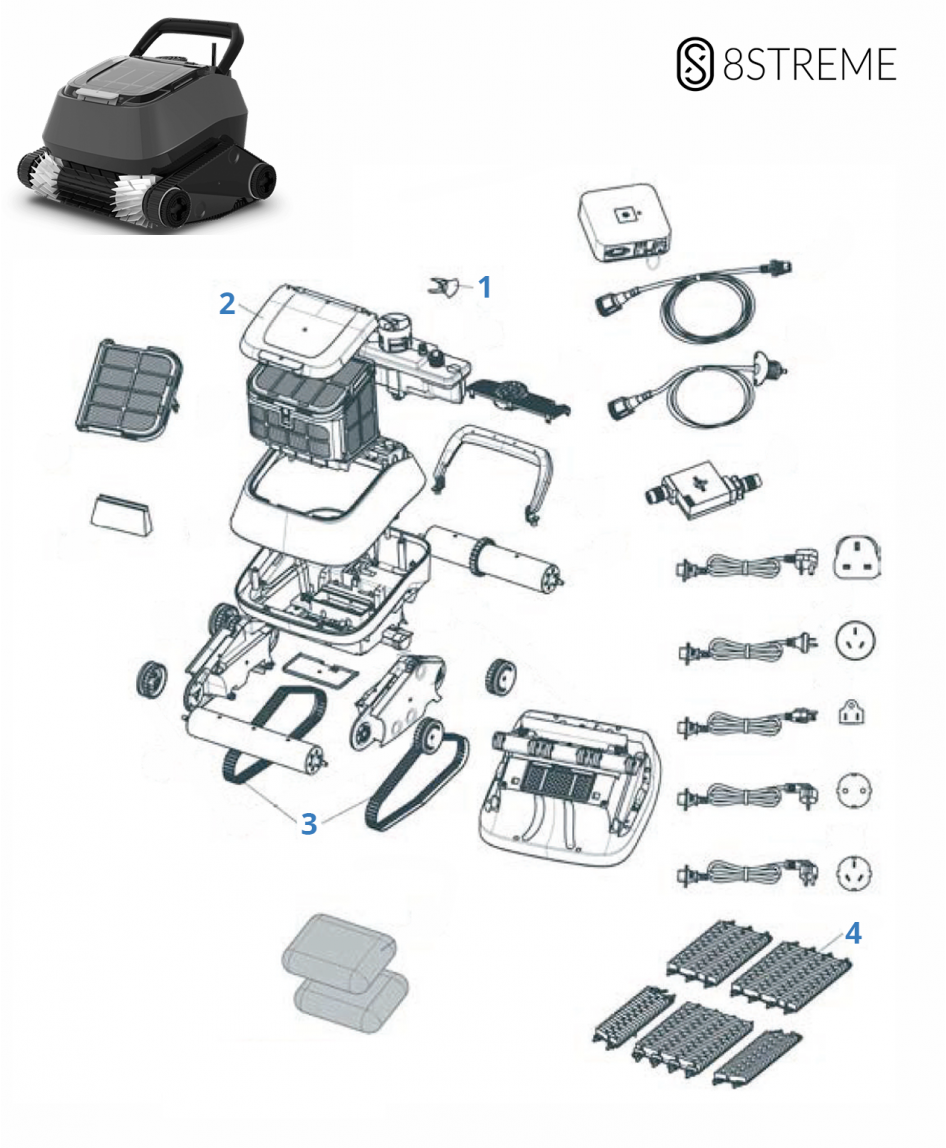 8STREME

1

2

3

4