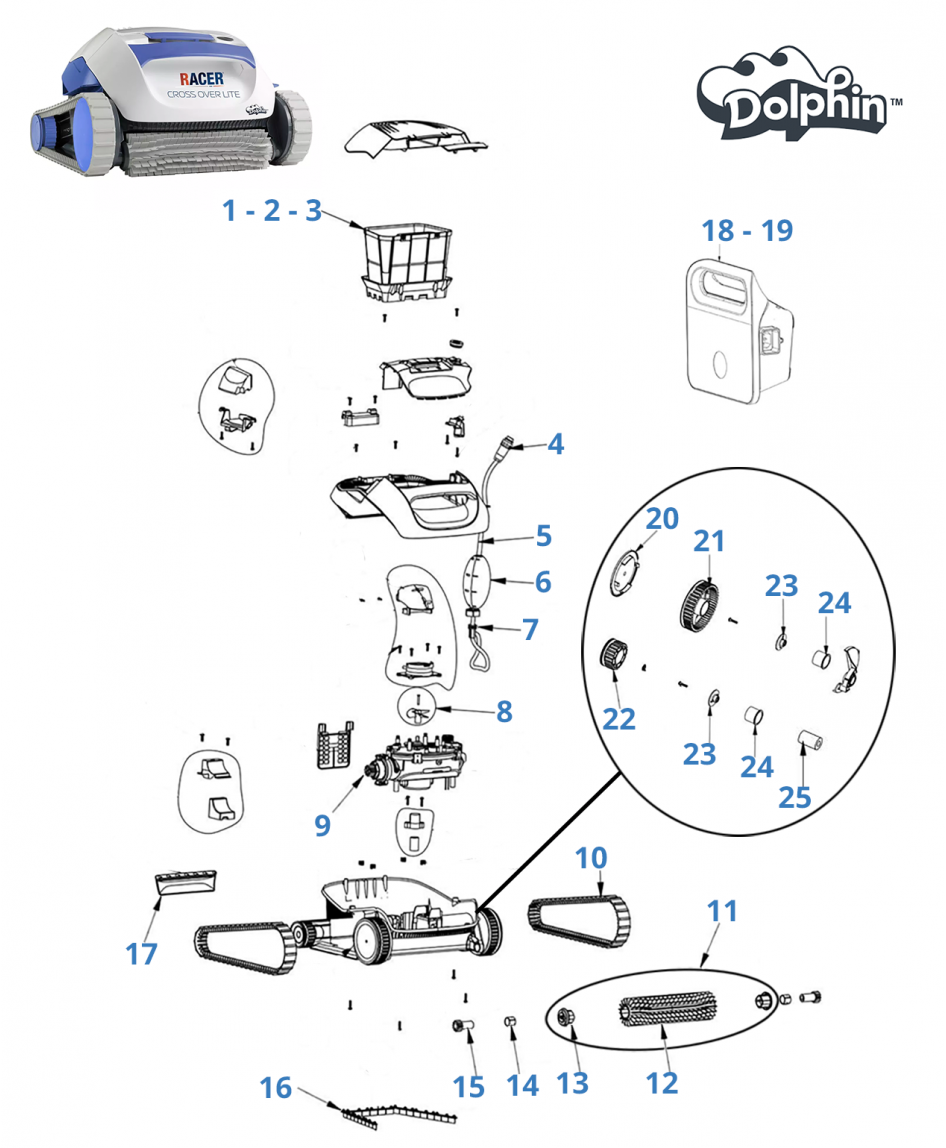 RACER
CROSS OVER LITE

Dolphin™

1 - 2 - 3

18 - 19

4

5

6

7

8

9

20

21

23

24

22

23

24

25

10

11

17

16

15

14

13

12