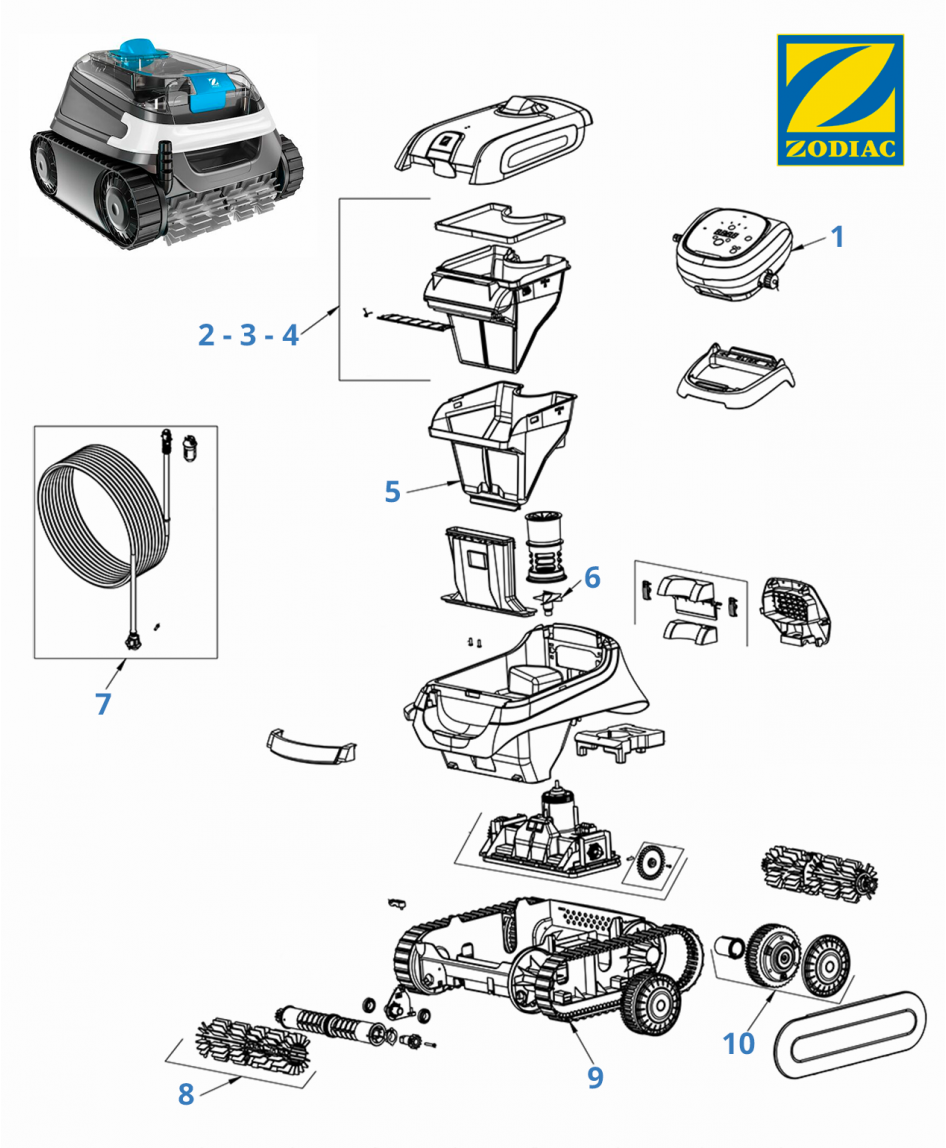 ZODIAC

1

2 - 3 - 4

5

6

7

8

9

10