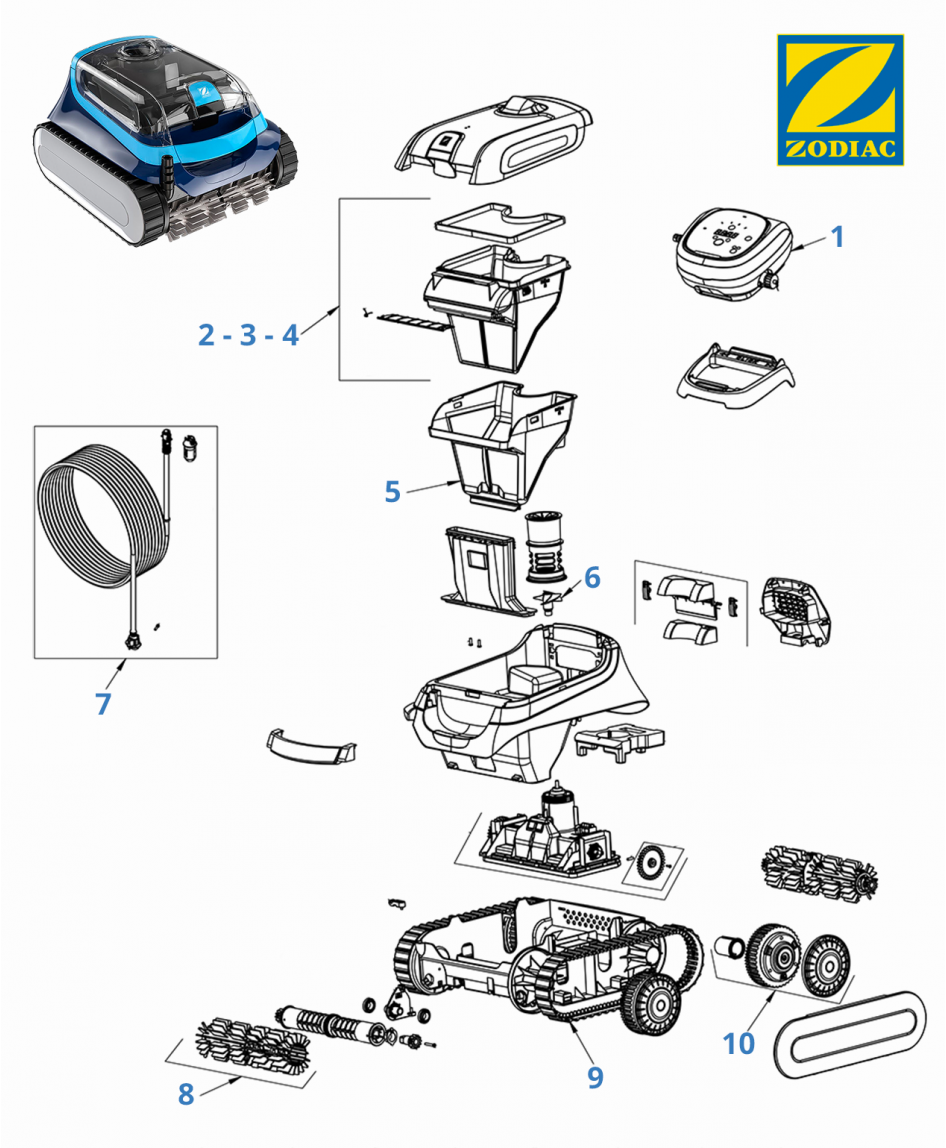 ZODIAC

1

2 - 3 - 4

5

6

7

8

9

10