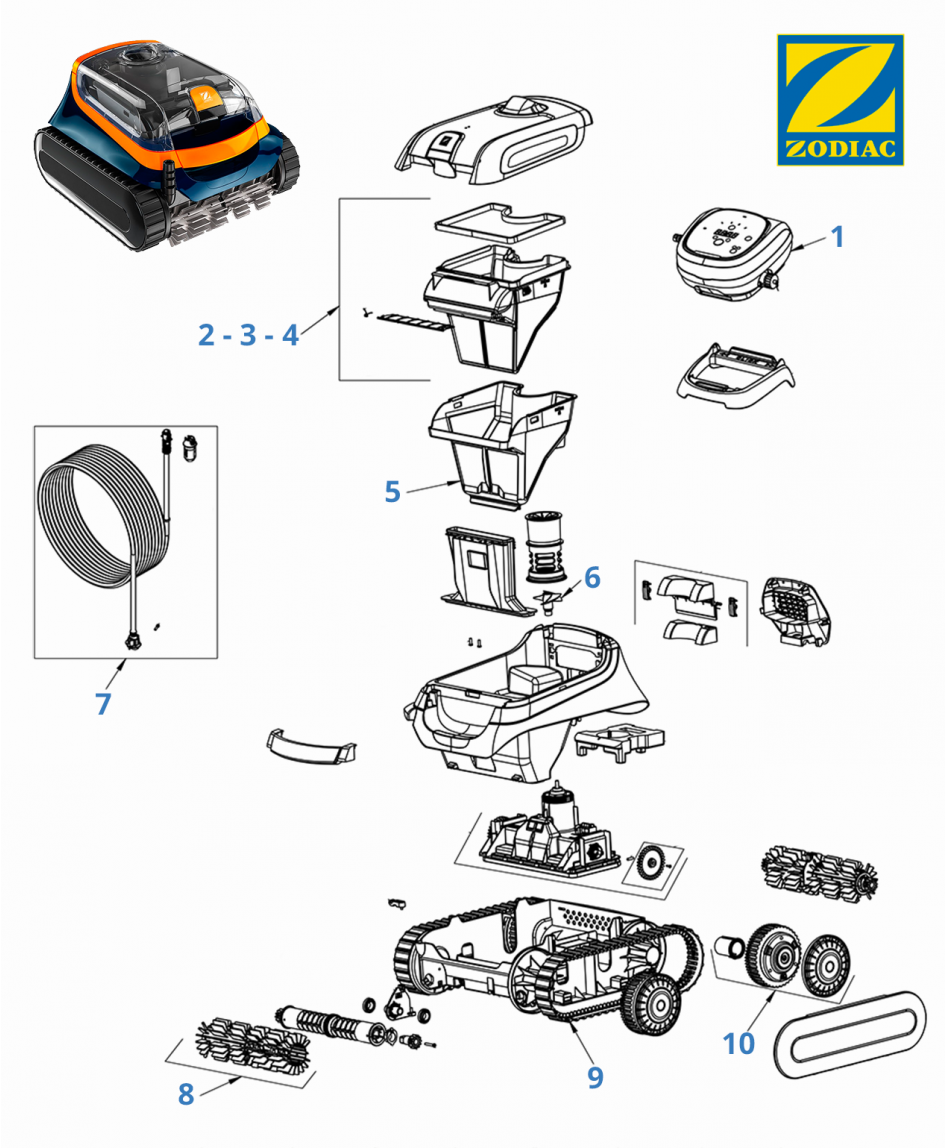 ZODIAC

1

2 - 3 - 4

5

6

7

8

9

10