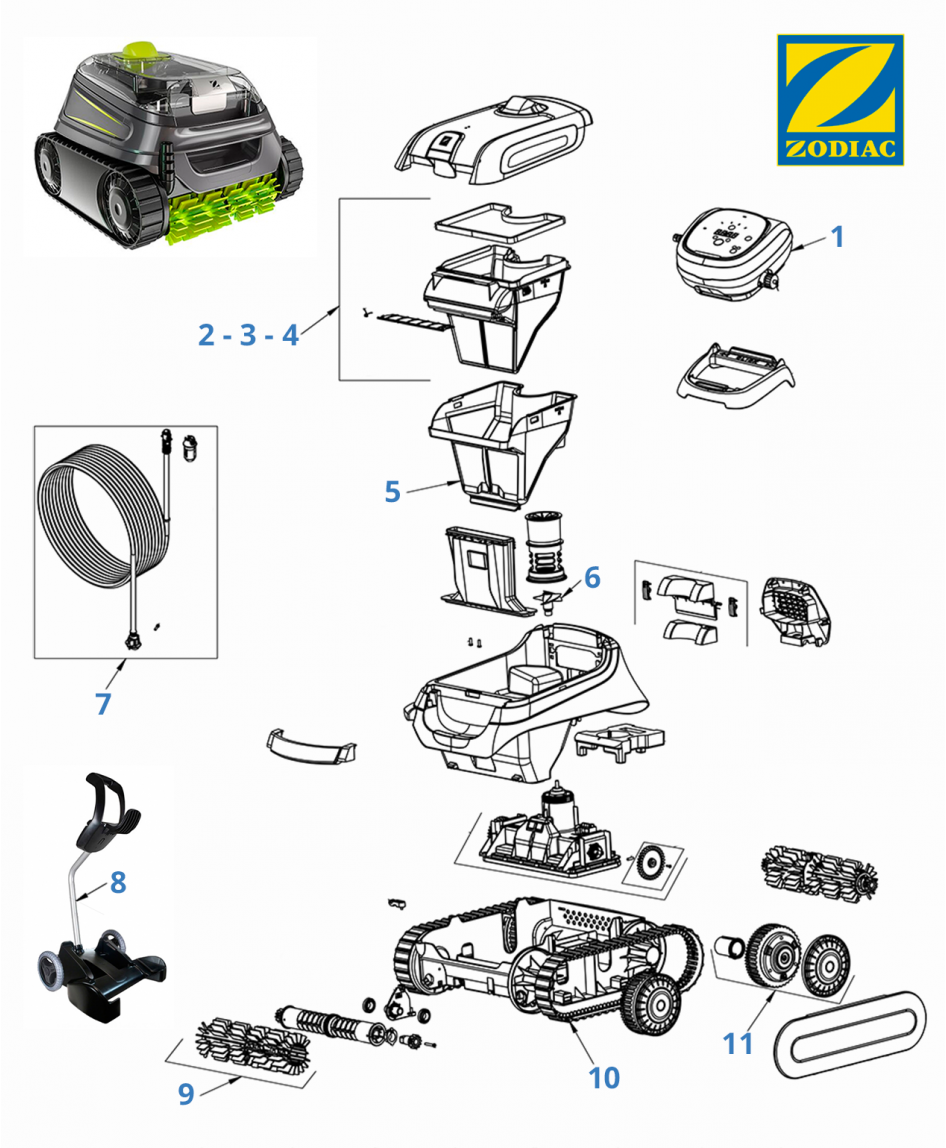 ZODIAC

1

2 - 3 - 4

5

6

7

8

9

10

11