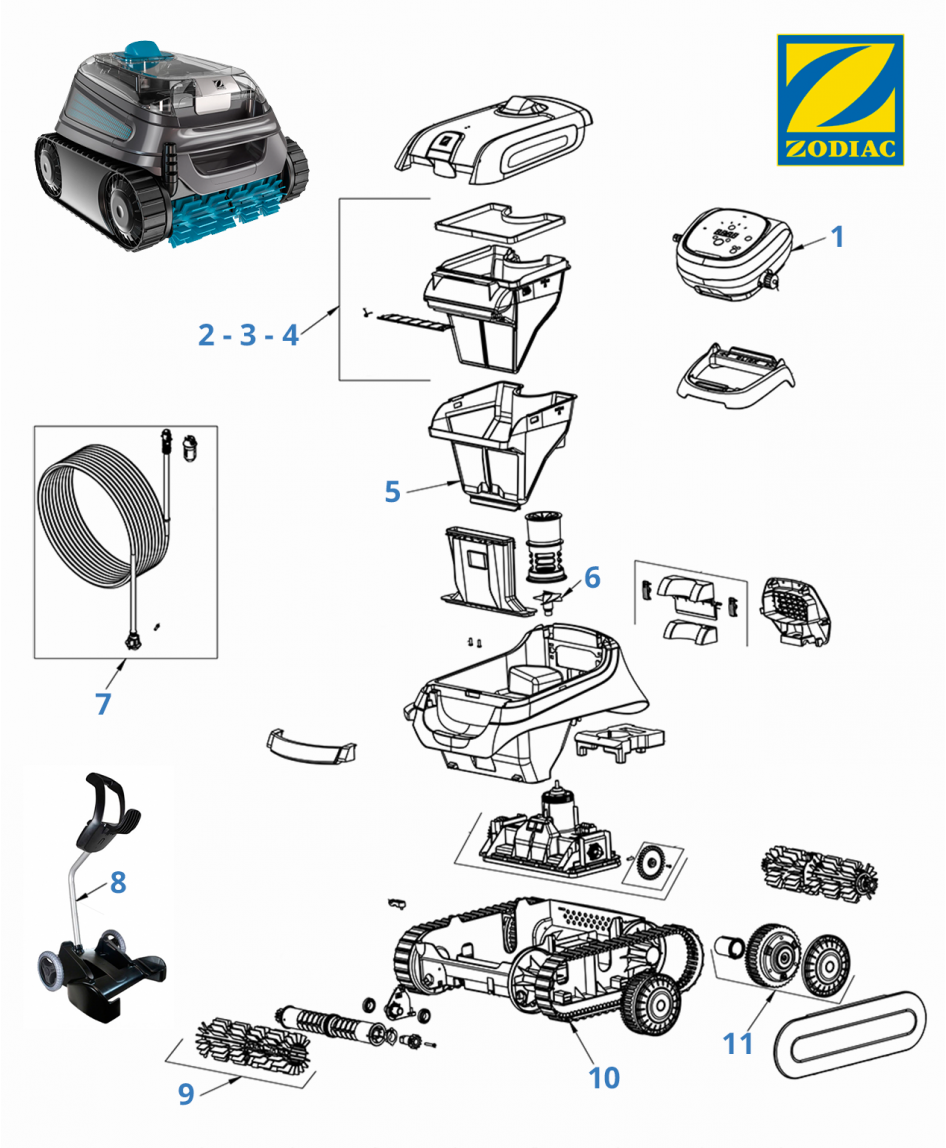 ZODIAC

1

2 - 3 - 4

5

6

7

8

9

10

11