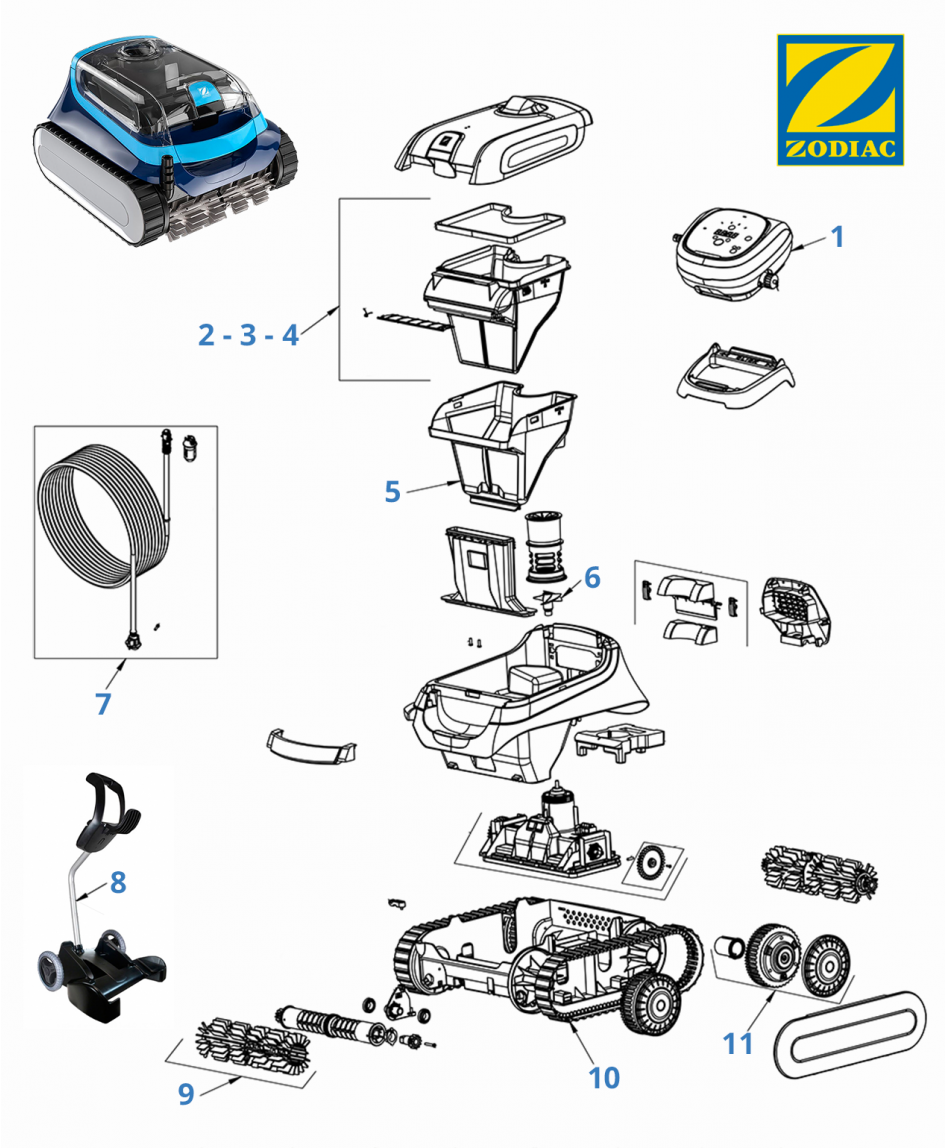 ZODIAC

1

2 - 3 - 4

5

6

7

8

9

10

11