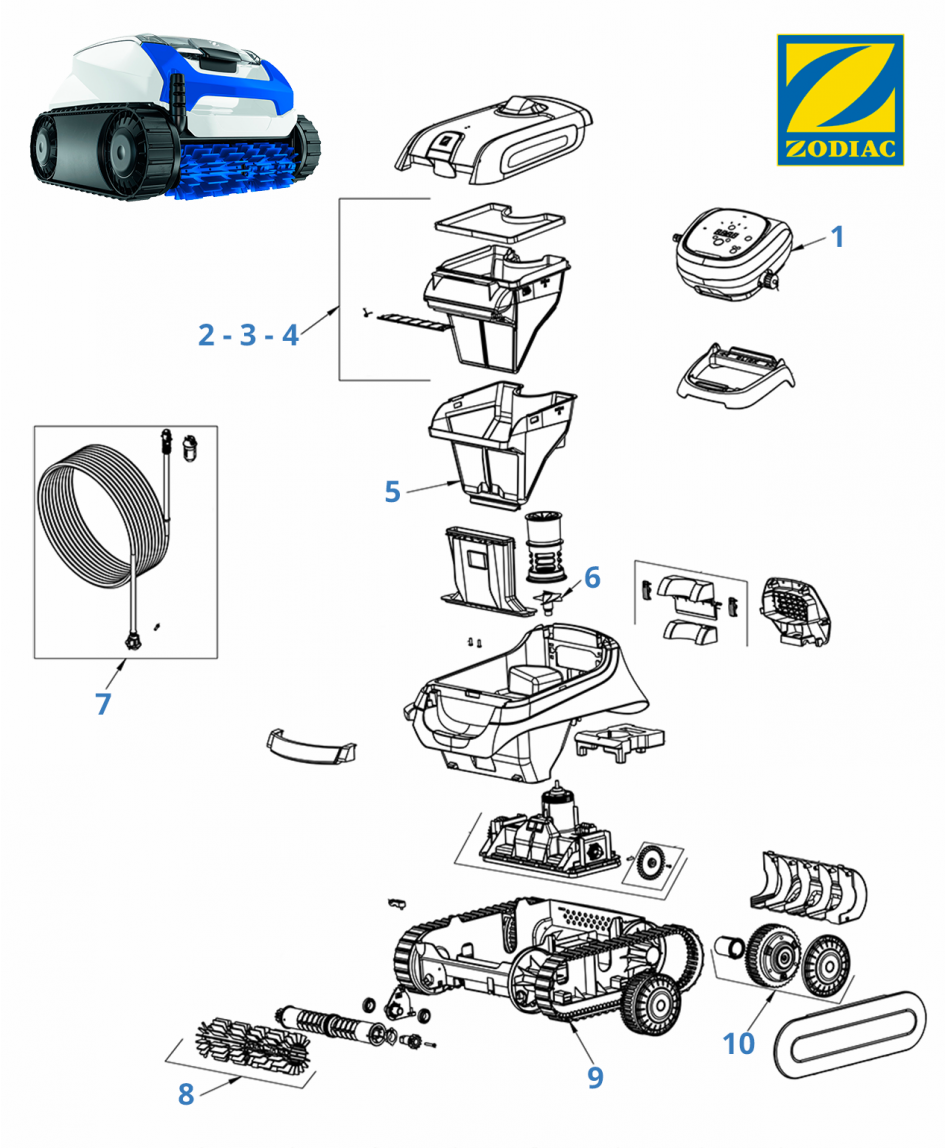 ZODIAC

1

2 - 3 - 4

5

6

7

8

9

10