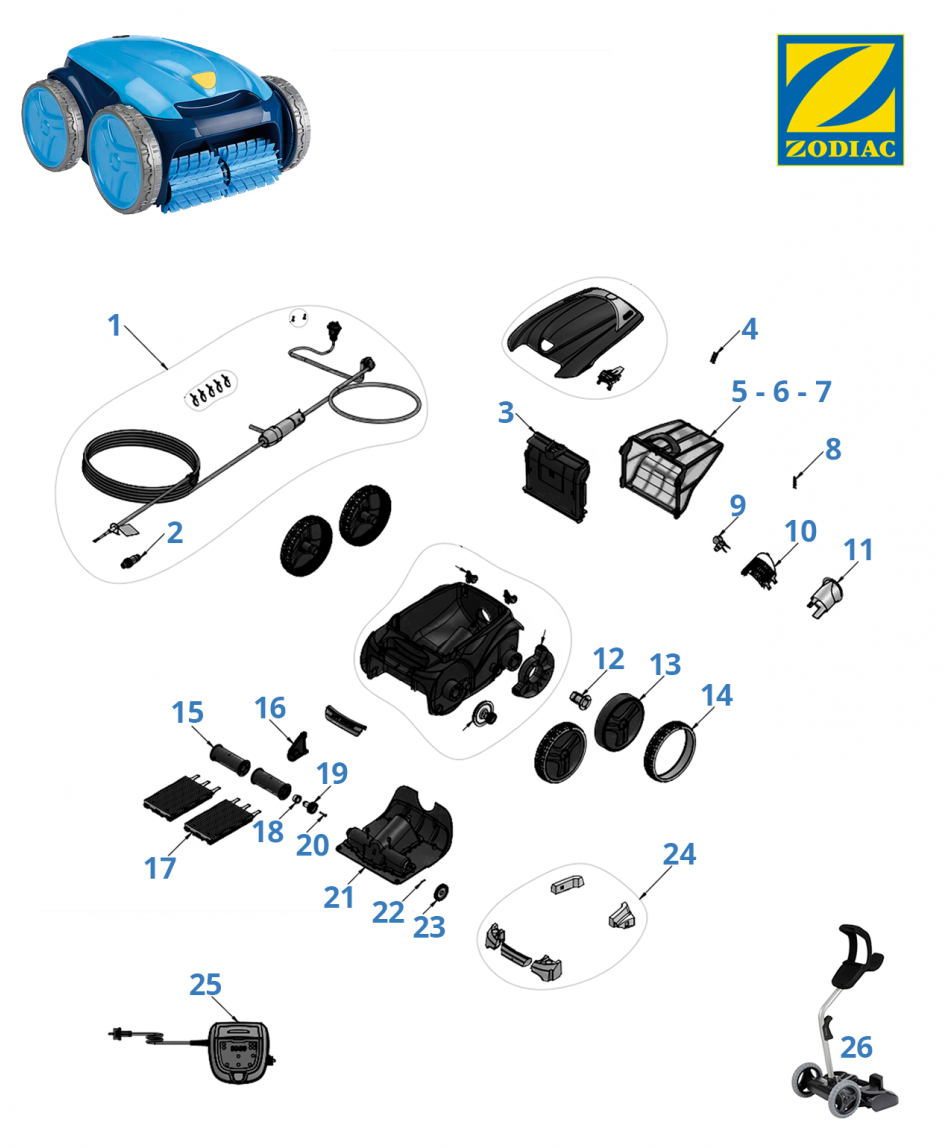 ZODIAC

1
2
3
4
5 - 6 - 7
8
9
10
11
12
13
14
15
16
17
18
19
20
21
22
23
24
25
26