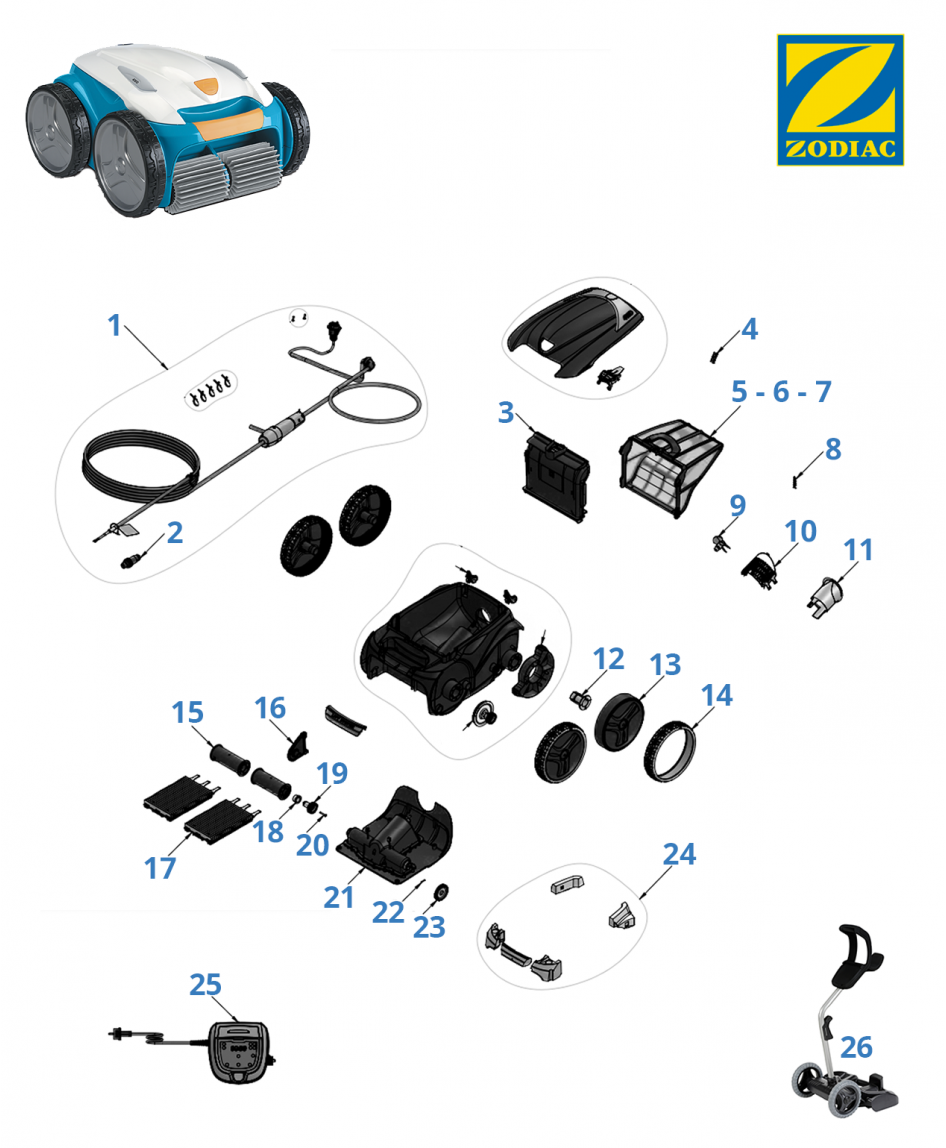 ZODIAC

1
2
3
4
5 - 6 - 7
8
9
10
11
12
13
14
15
16
17
18
19
20
21
22
23
24
25
26