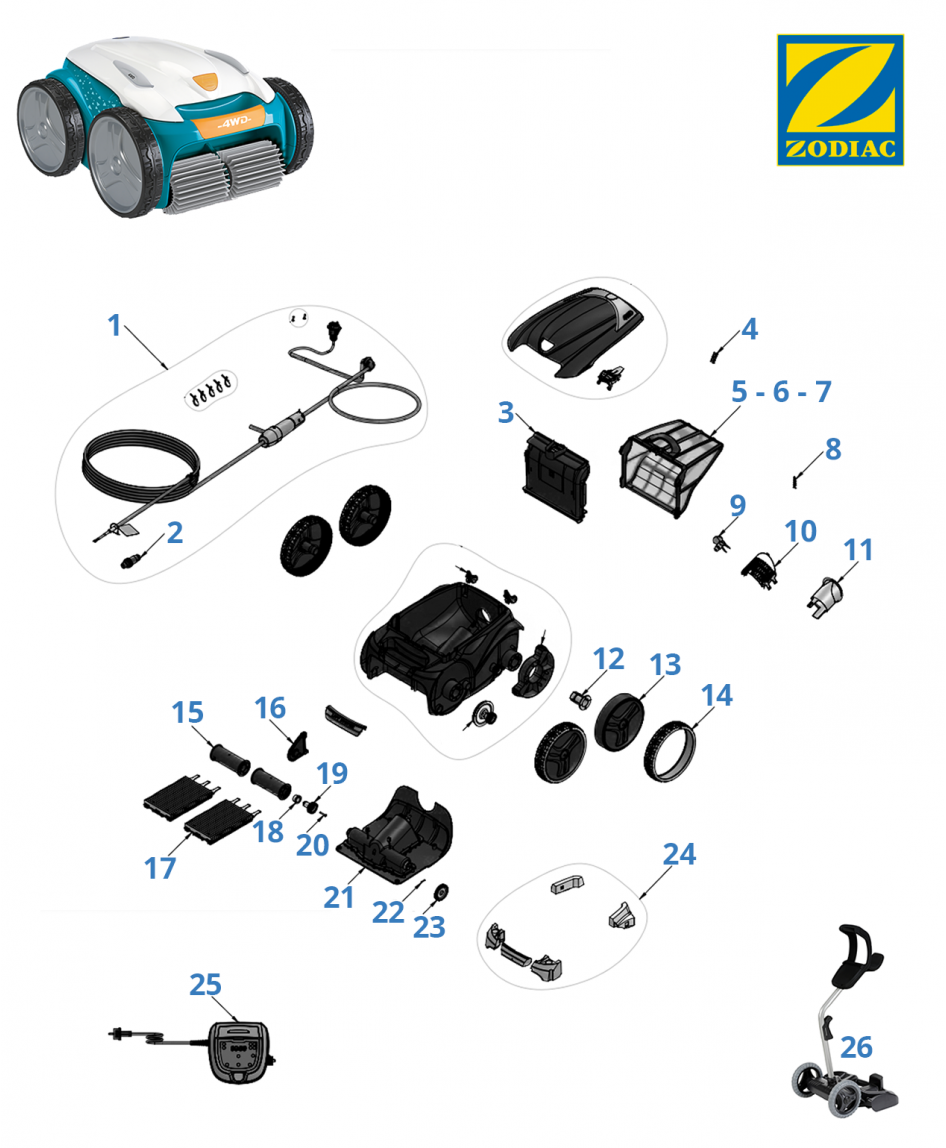 4WD

ZODIAC

1
2
3
4
5 - 6 - 7
8
9
10
11
12
13
14
15
16
17
18
19
20
21
22
23
24
25
26