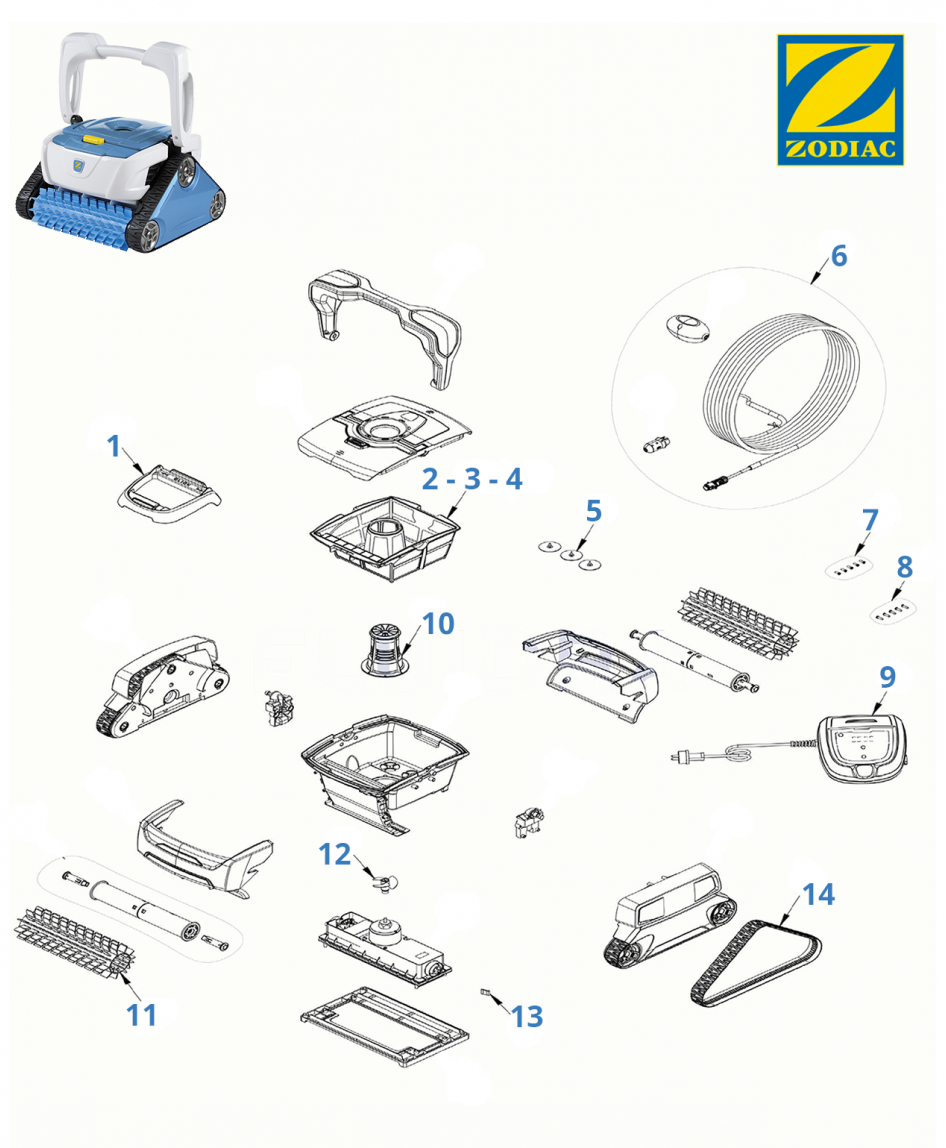 ZODIAC

6

1

2 - 3 - 4

5

7

8

10

9

12

14

11

13