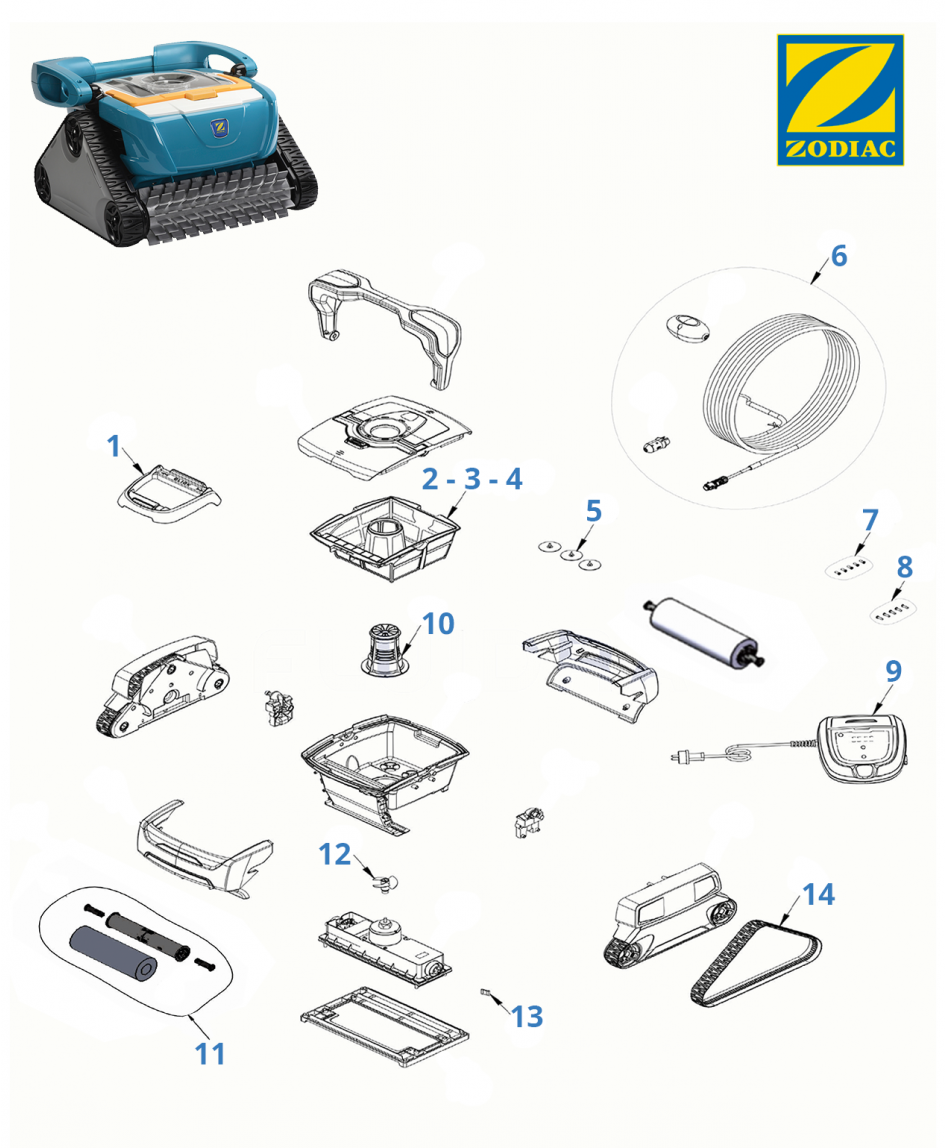 ZODIAC

6

1

2 - 3 - 4

5

7

8

10

9

12

14

11

13