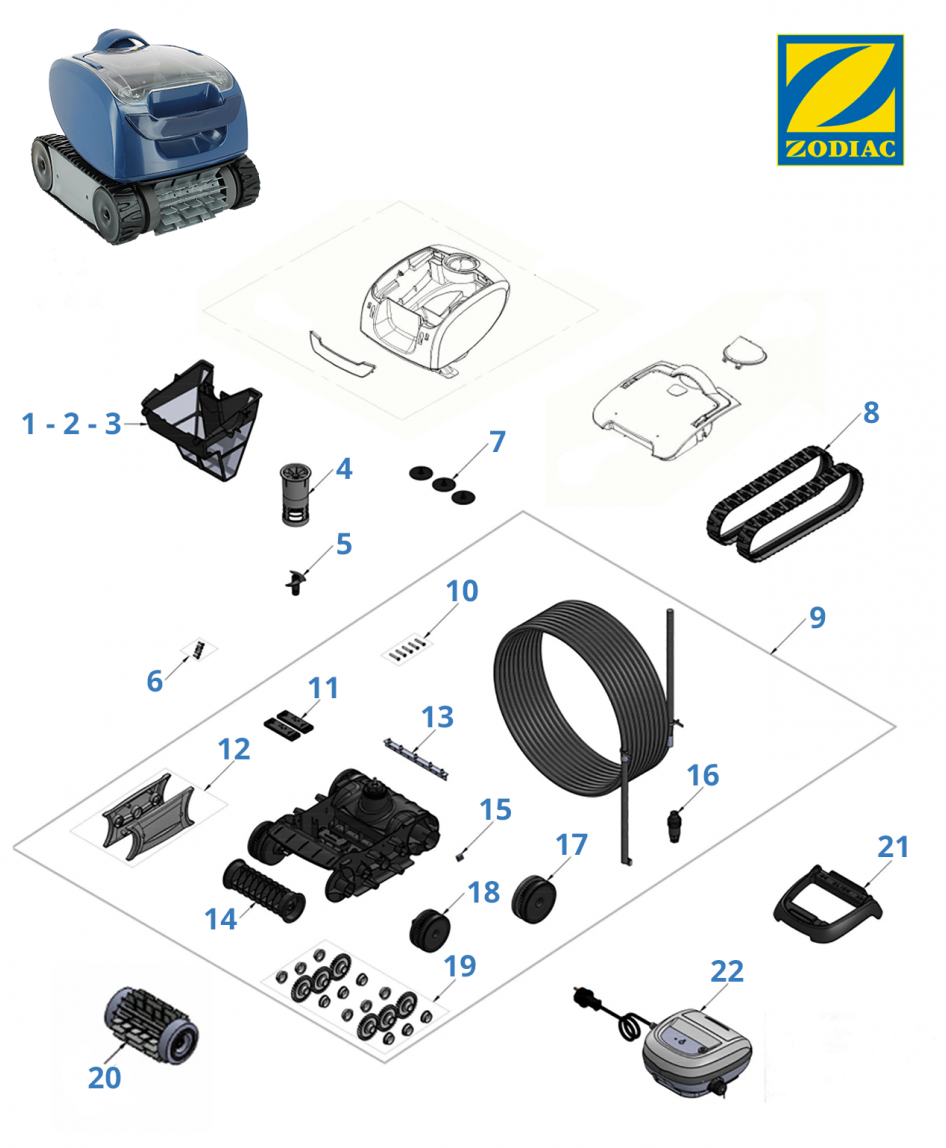 ZODIAC

1 - 2 - 3
4
5
6
7
8
9
10
11
12
13
14
15
16
17
18
19
20
21
22