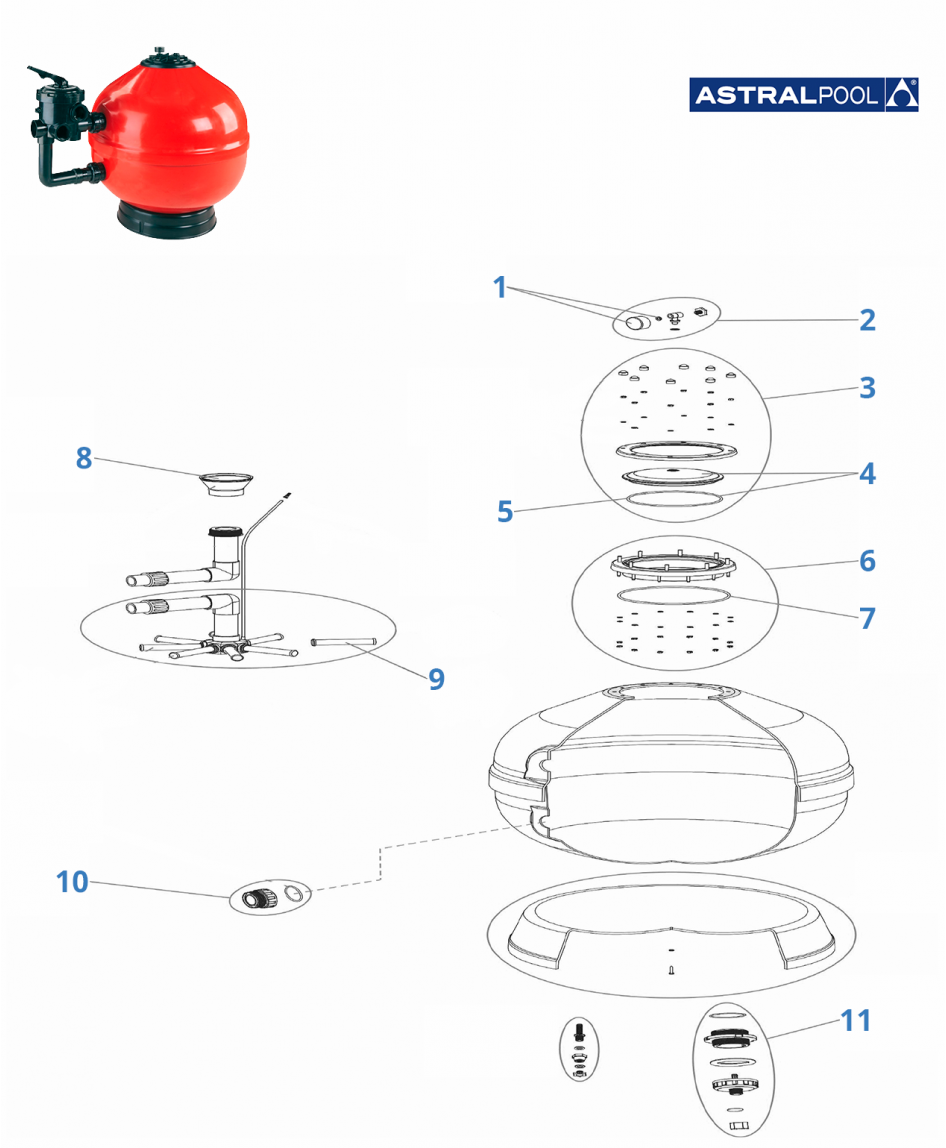 ASTRALPOOL

1

2

3

4

5

6

7

8

9

10

11