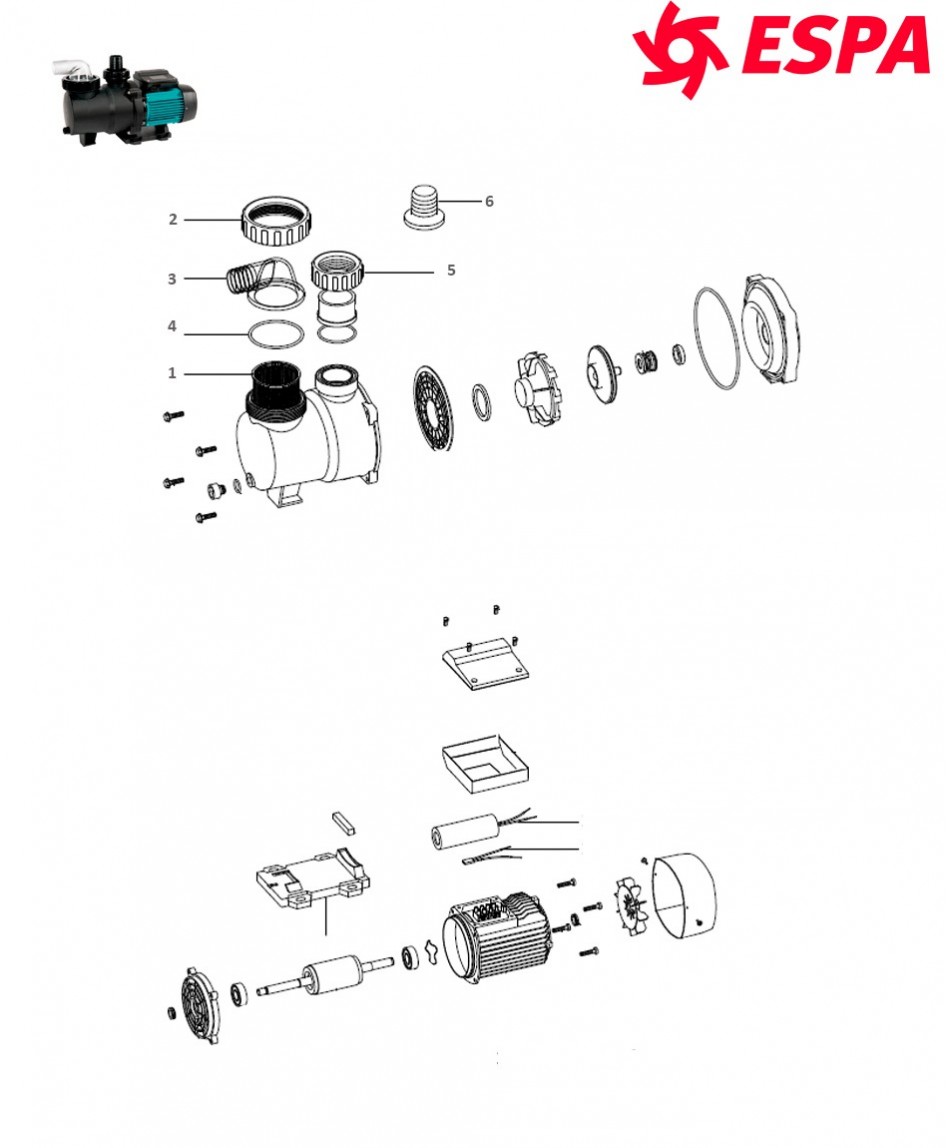 ESPA

2

6

3

5

4

1