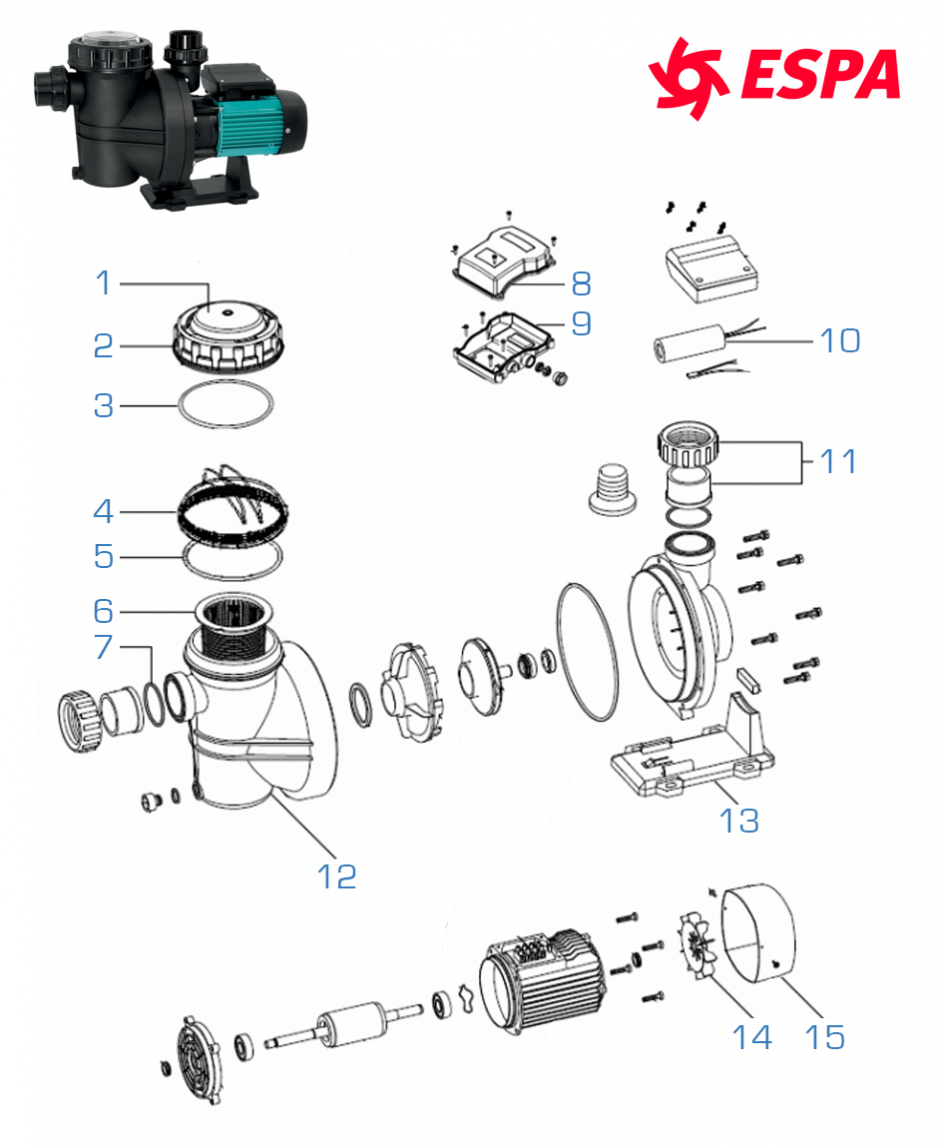 ESPA

1
2
3
4
5
6
7
8
9
10
11
12
13
14
15