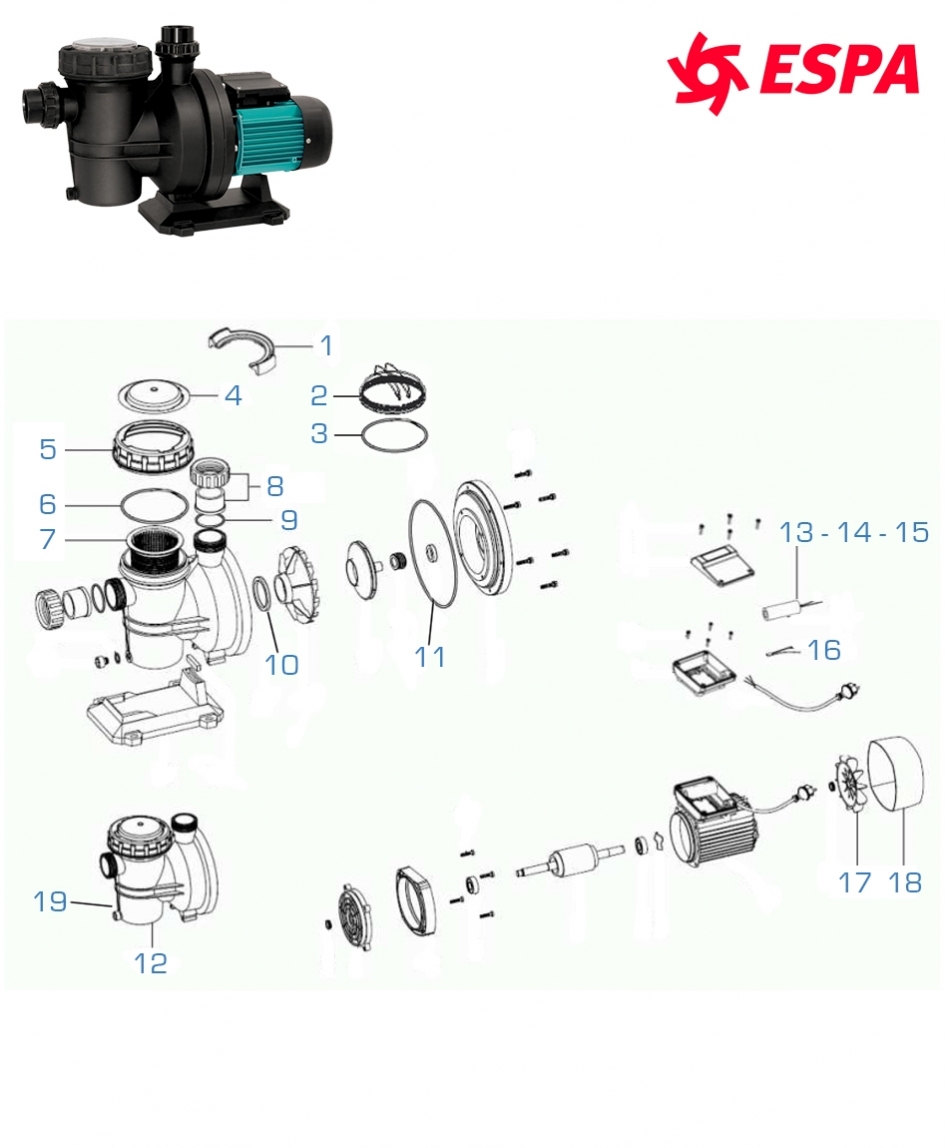 ESPA

1
4
2
3
5
8
6
9
7
13 - 14 - 15
10
11
16
17
18
19
12