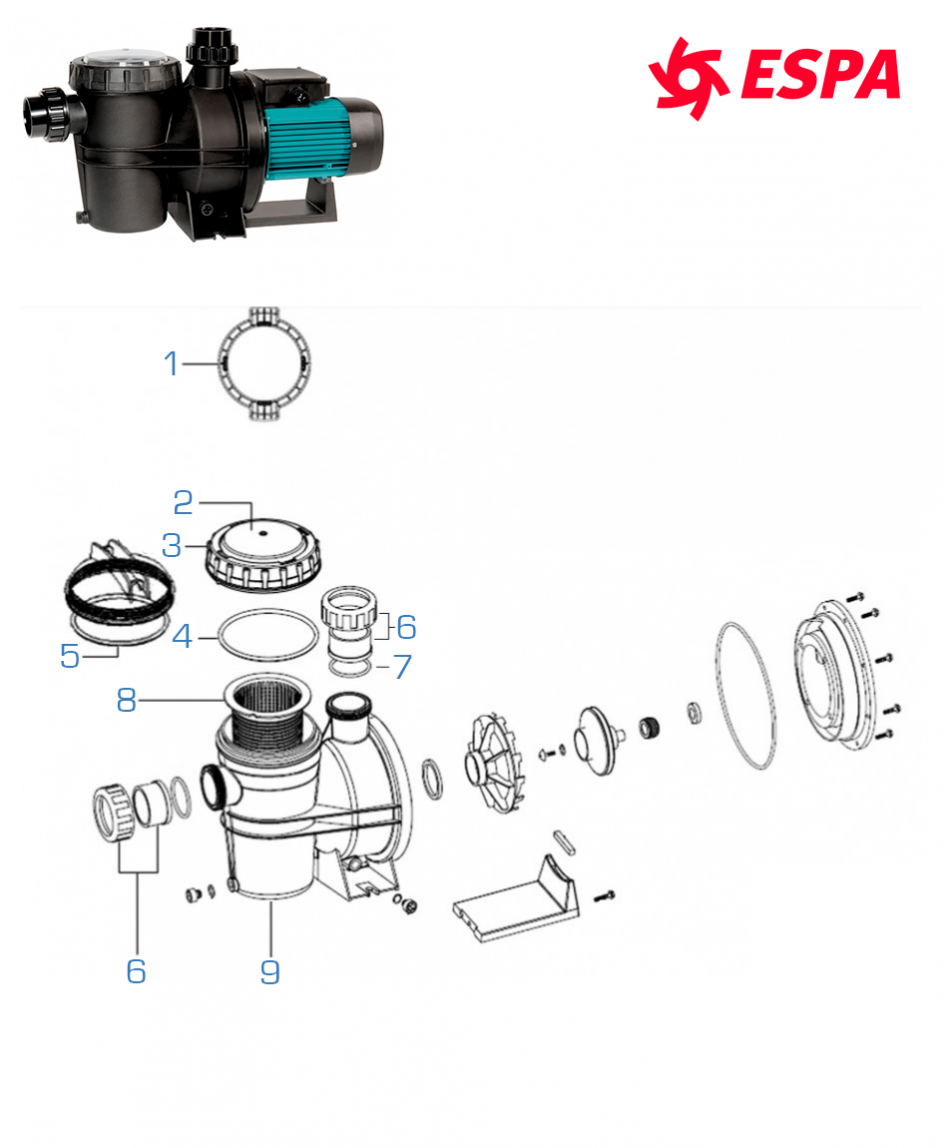 ESPA

1

2

3

5

4

6

7

8

6

9