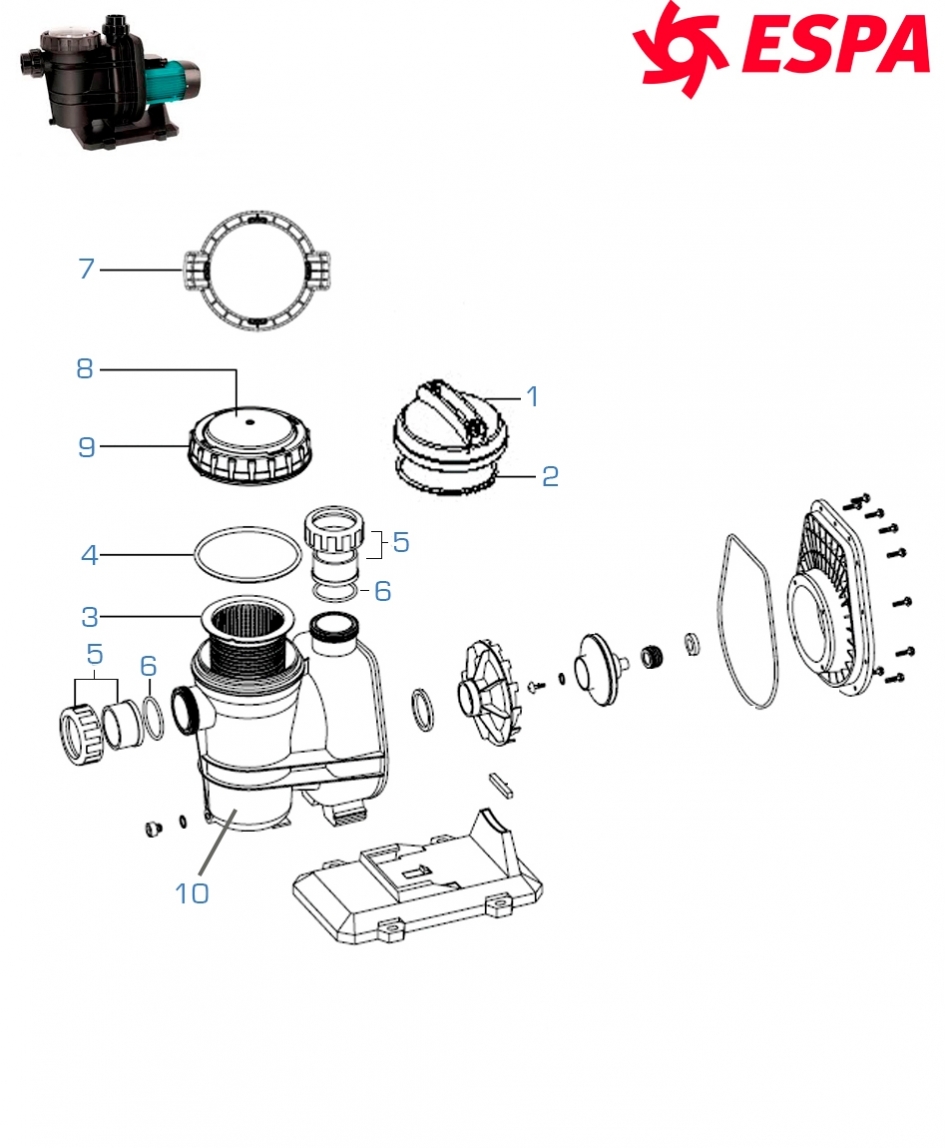 ESPA

7

8

1

9

2

4

5

6

3

5

6

10