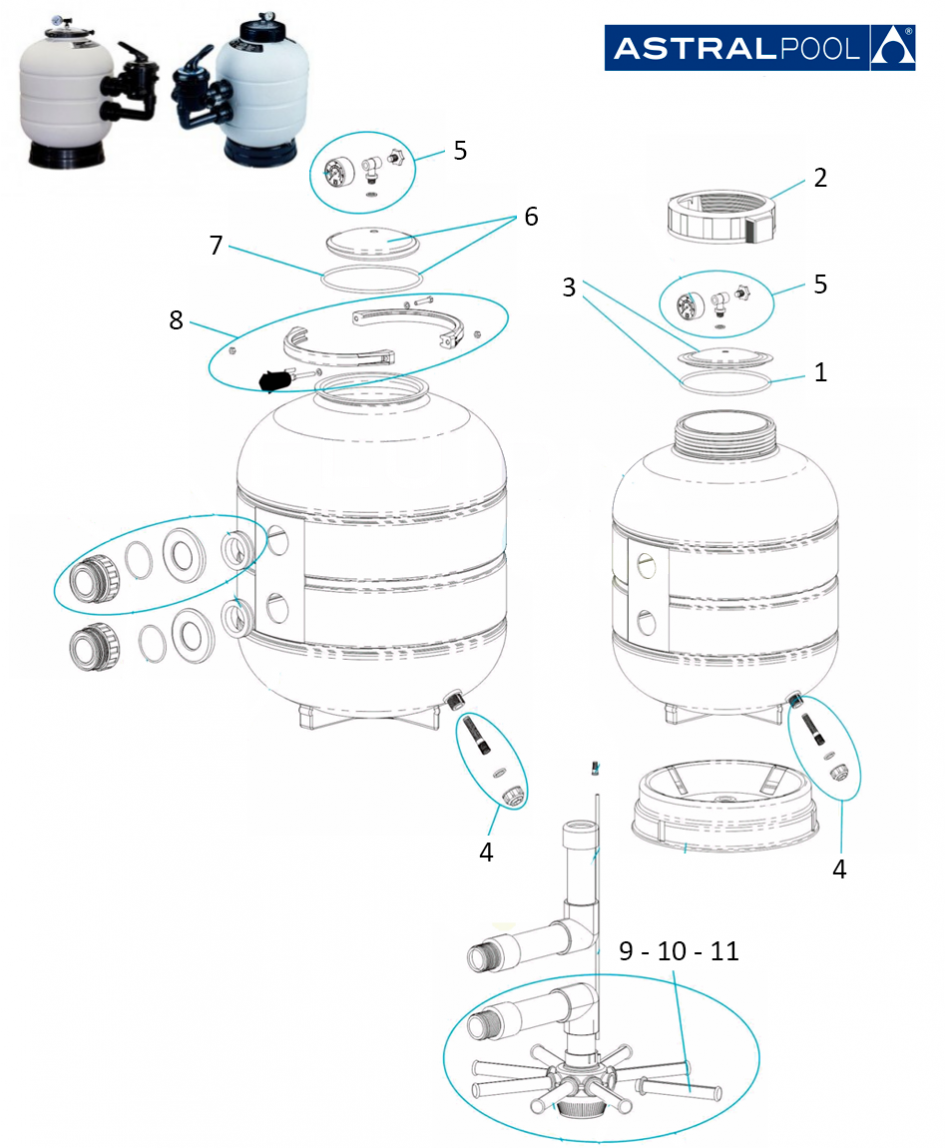 ASTRALPOOL

5

2

6

7

3

5

8

1

4

4

9 - 10 - 11