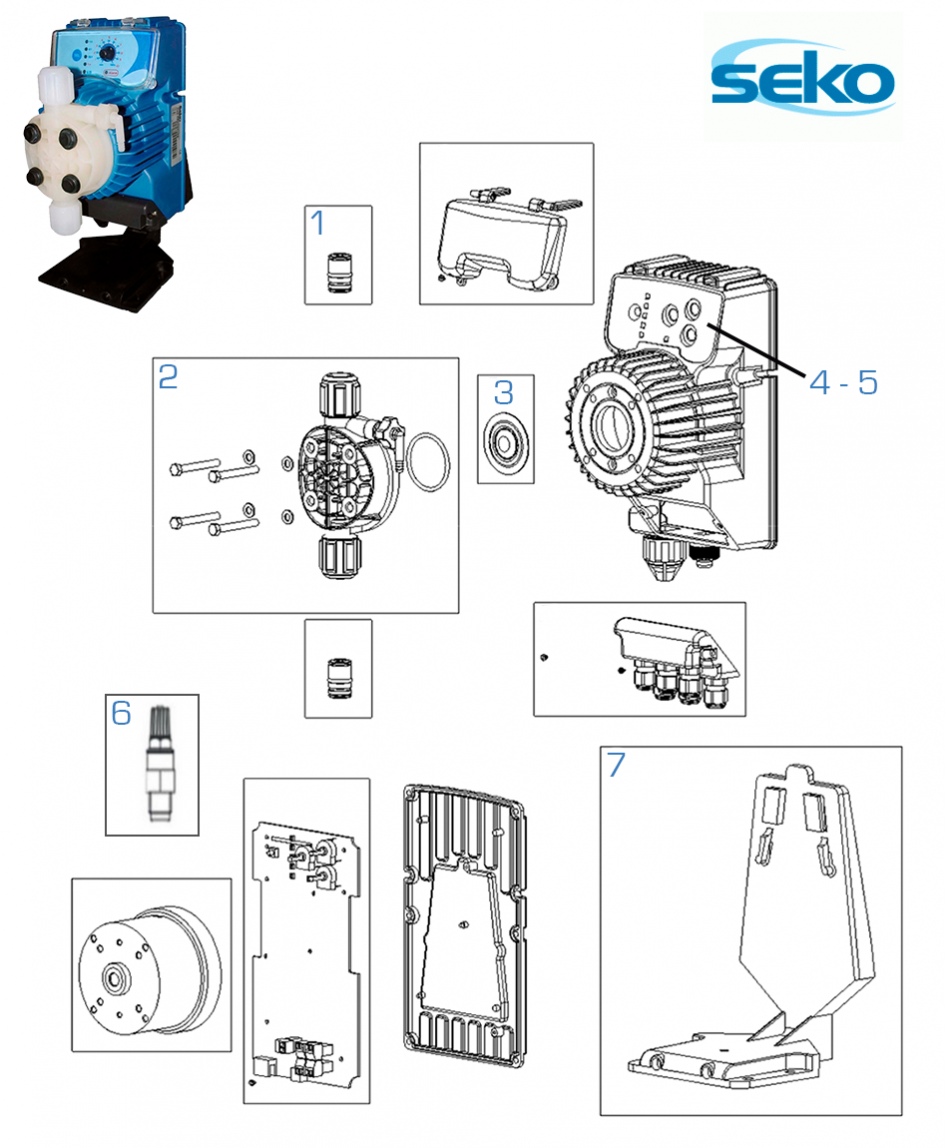 seko

1

2

3

4 - 5

6

7